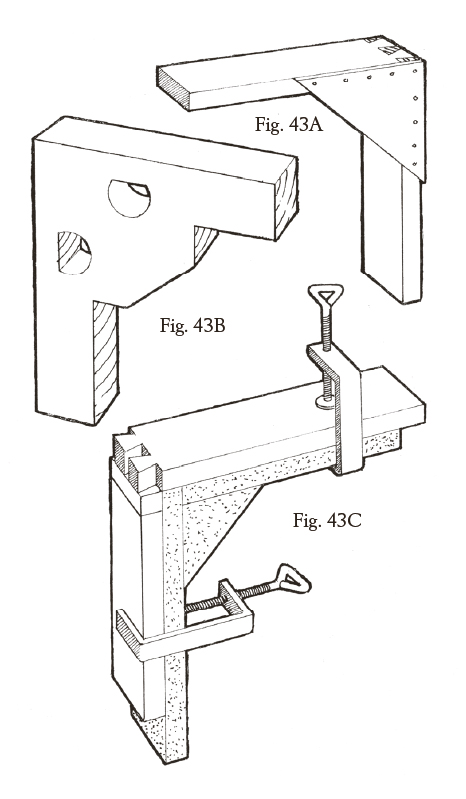 Fig. 43A

Fig. 43B

Fig. 43C